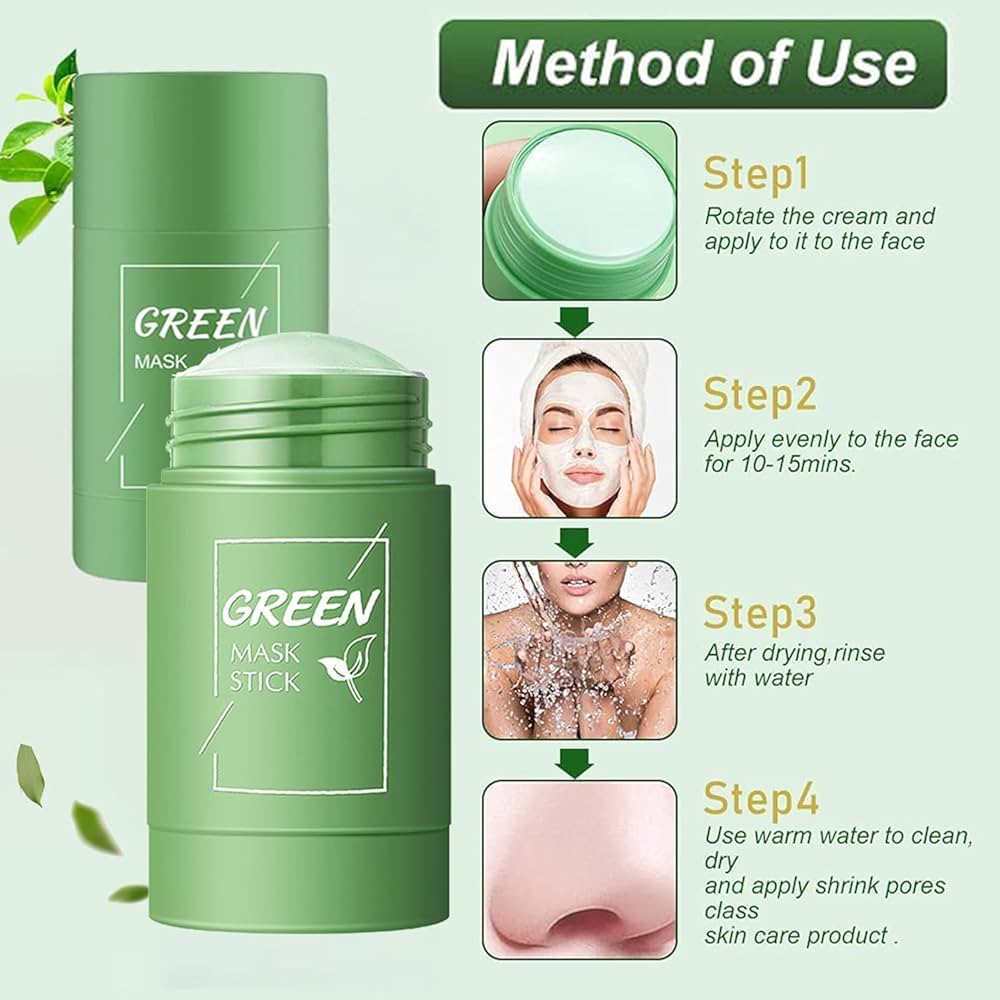 GREEN
MASK

GREEN
MASK
STICK

Method of Use

Step1
Rotate the cream and apply to it to the face

Step2
Apply evenly to the face for 10-15mins.

Step3
After drying,rinse with water

Step4
Use warm water to clean, dry
and apply shrink pores class
skin care product .