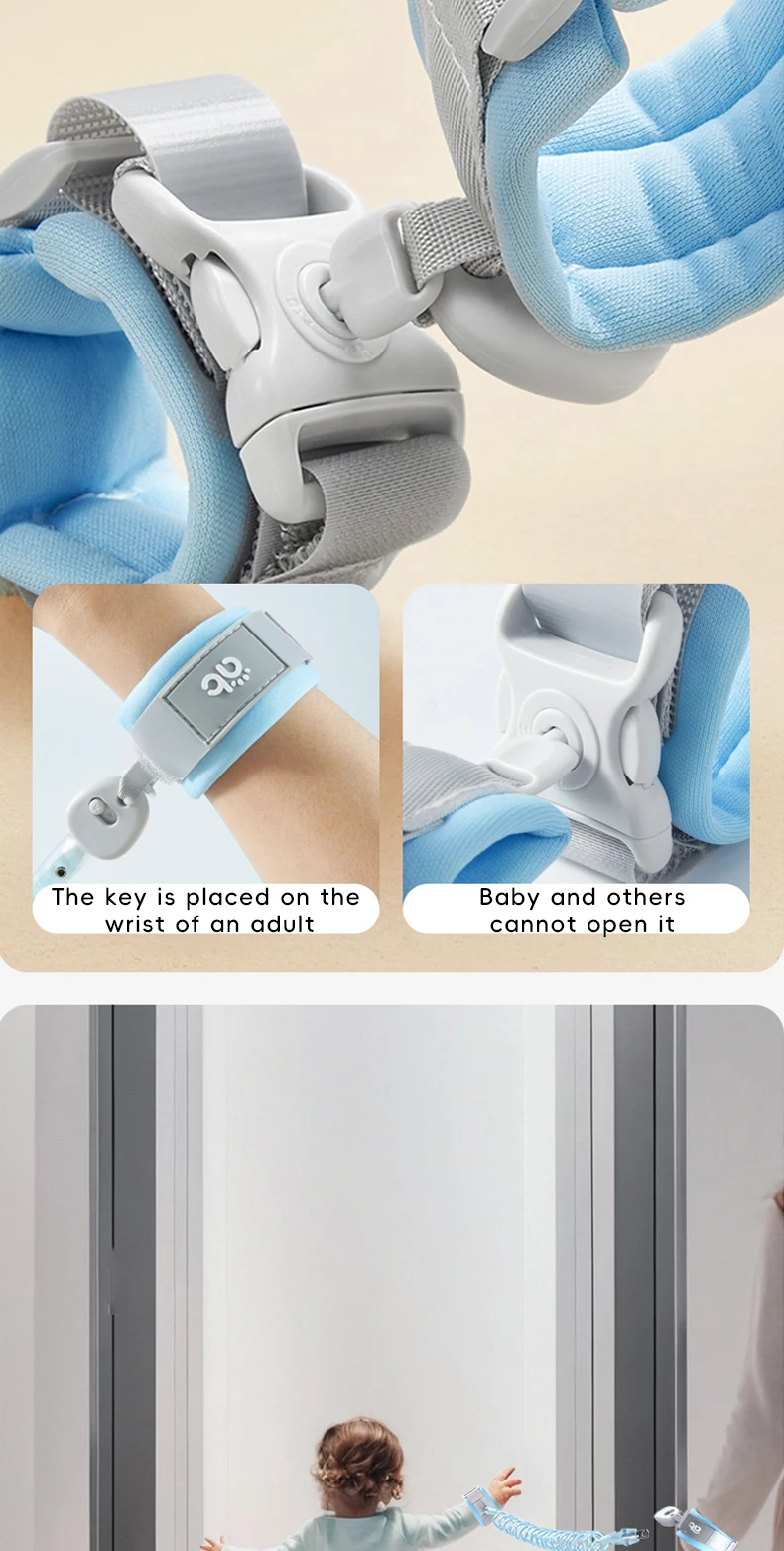 The key is placed on the wrist of an adult

Baby and others cannot open it