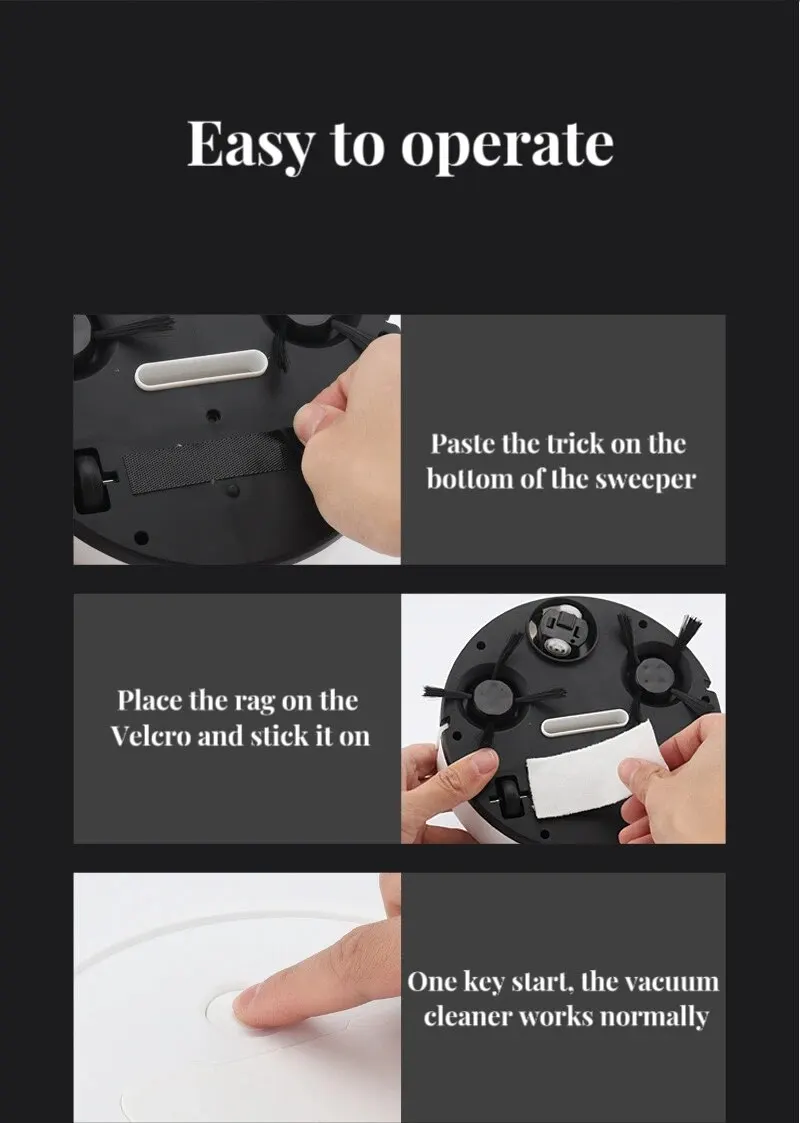 Easy to operate

Paste the trick on the bottom of the sweeper

Place the rag on the Velcro and stick it on

One key start, the vacuum cleaner works normally